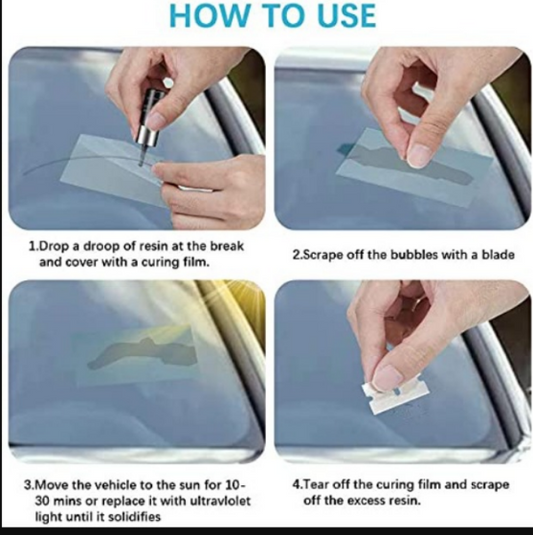 HOW TO USE

1.Drop a droop of resin at the break and cover with a curing film.

2.Scrape off the bubbles with a blade

3.Move the vehicle to the sun for 10-30 mins or replace it with ultravlolet light until it solidifies

4.Tear off the curing film and scrape off the excess resin.